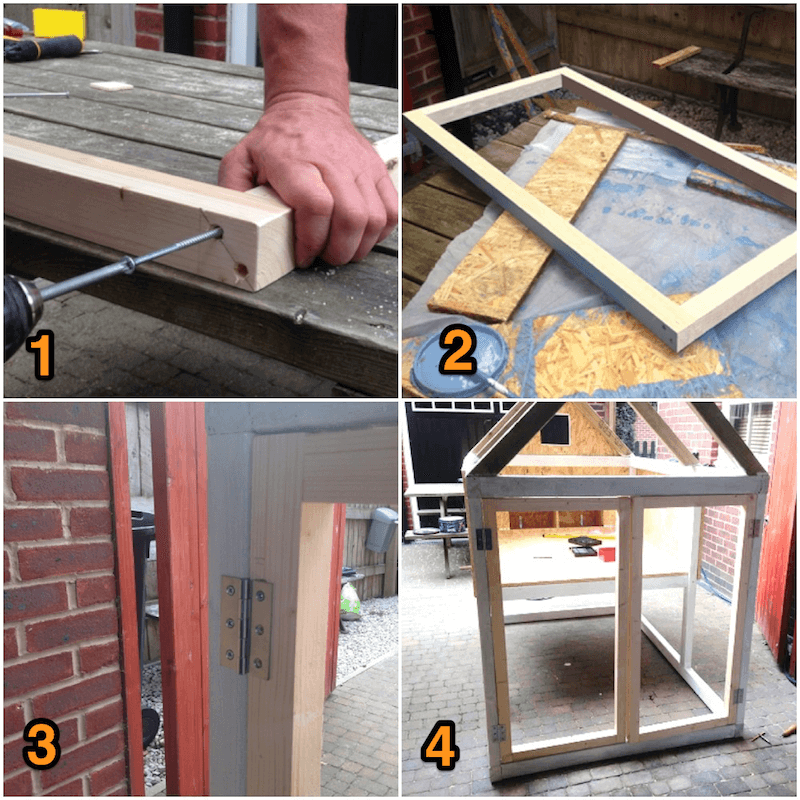 1

2

3

4