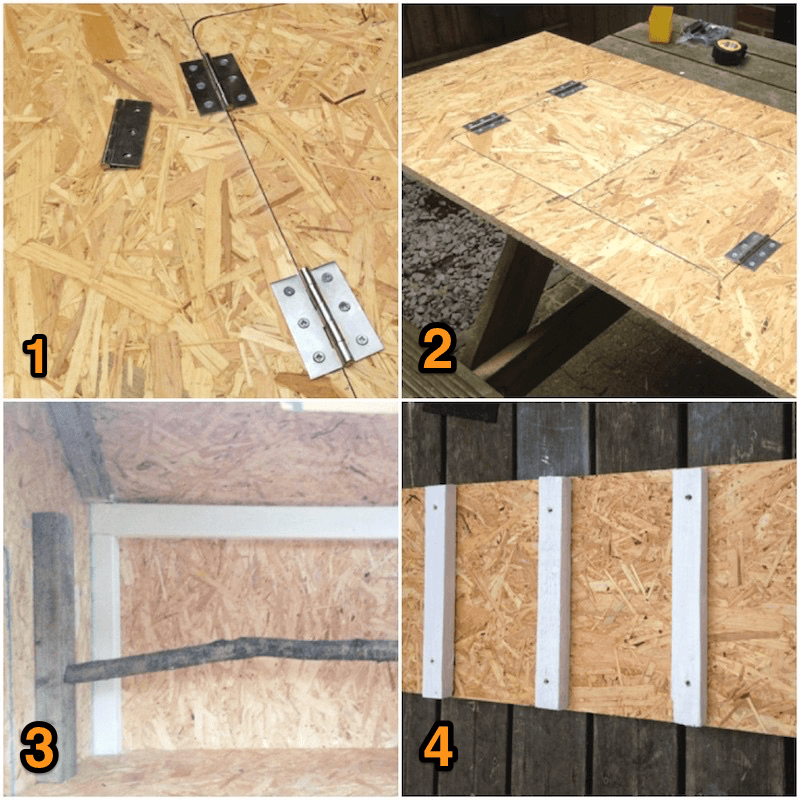 1

2

3

4